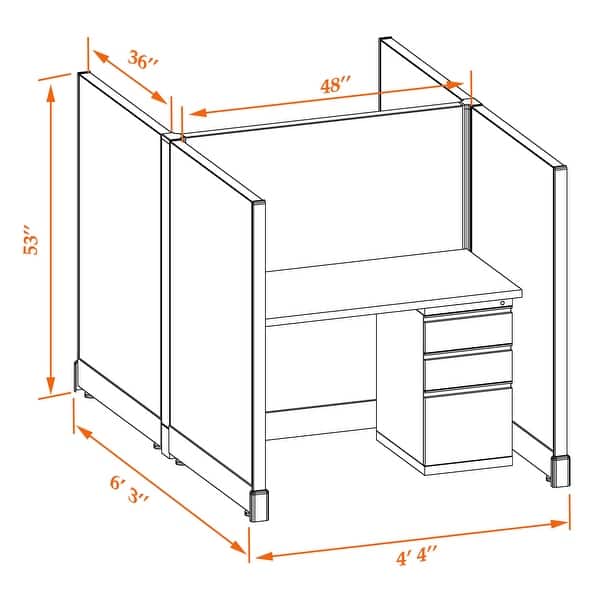 36″
48″
53″
6′ 3″
4′ 4″