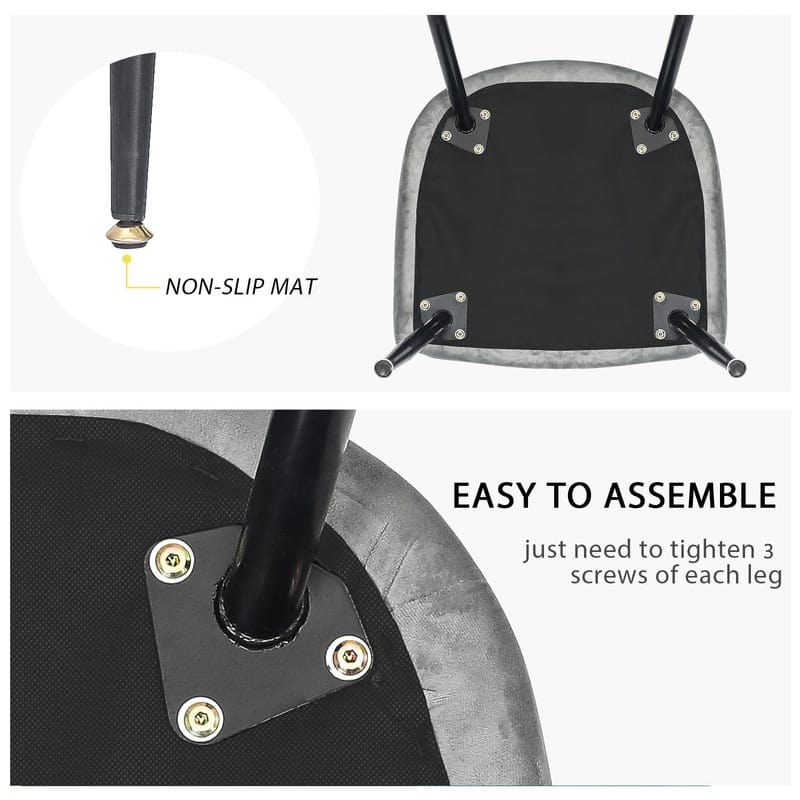 NON-SLIP MAT

EASY TO ASSEMBLE

just need to tighten 3 screws of each leg