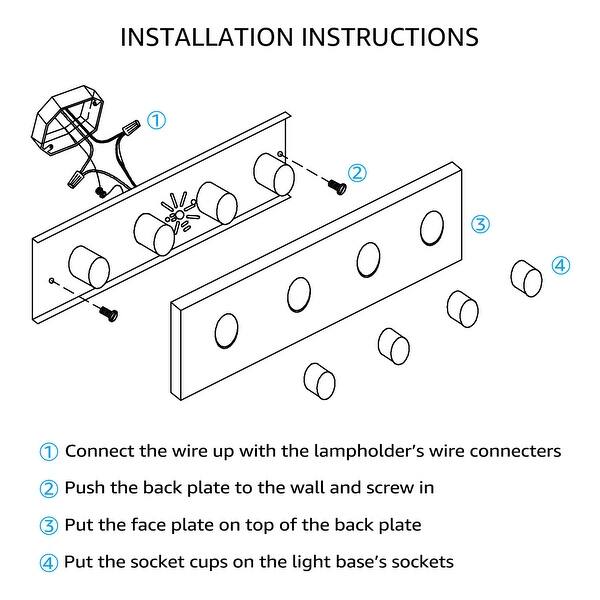 INSTALLATION INSTRUCTIONS

①

②

③

④

① Connect the wire up with the lampholder's wire connecters

② Push the back plate to the wall and screw in

③ Put the face plate on top of the back plate

④ Put the socket cups on the light base's sockets