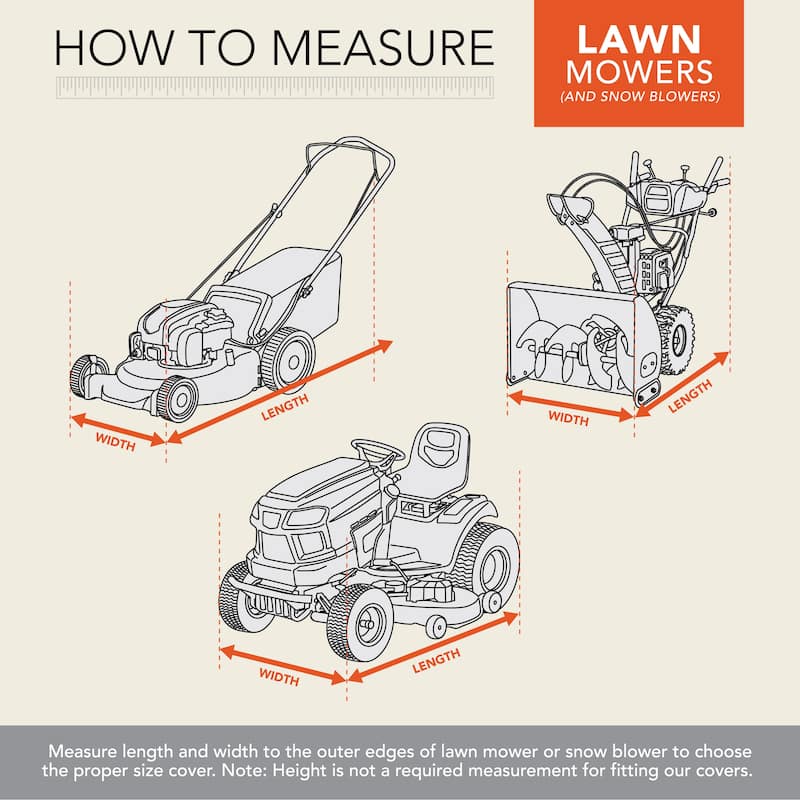 HOW TO MEASURE

LAWN MOWERS
(AND SNOW BLOWERS)

WIDTH
LENGTH

WIDTH
LENGTH

WIDTH
LENGTH

Measure length and width to the outer edges of lawn mower or snow blower to choose the proper size cover. Note: Height is not a required measurement for fitting our covers.