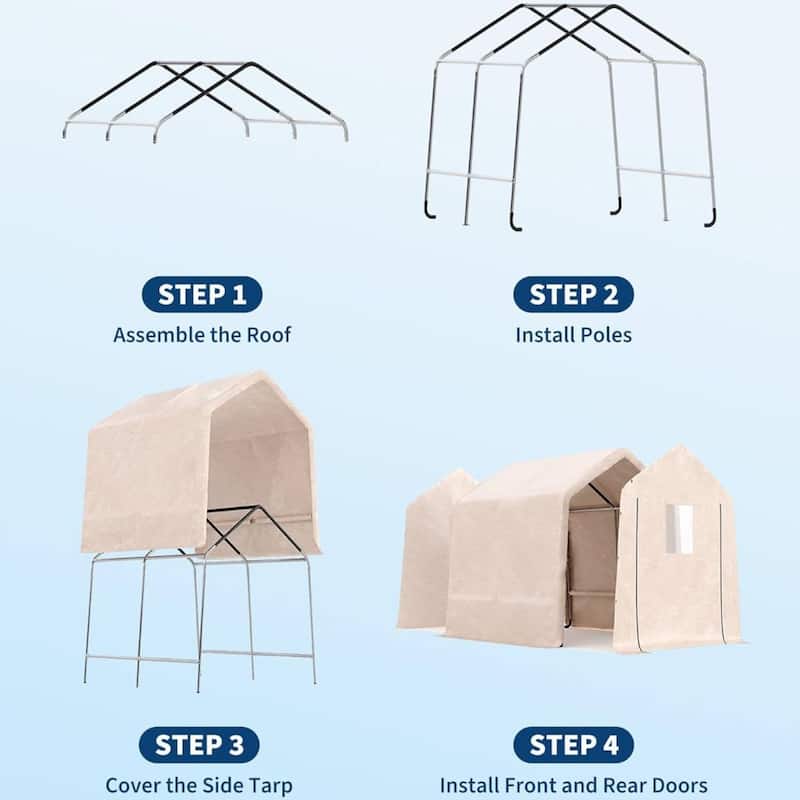 STEP 1
Assemble the Roof

STEP 2
Install Poles

STEP 3
Cover the Side Tarp

STEP 4
Install Front and Rear Doors