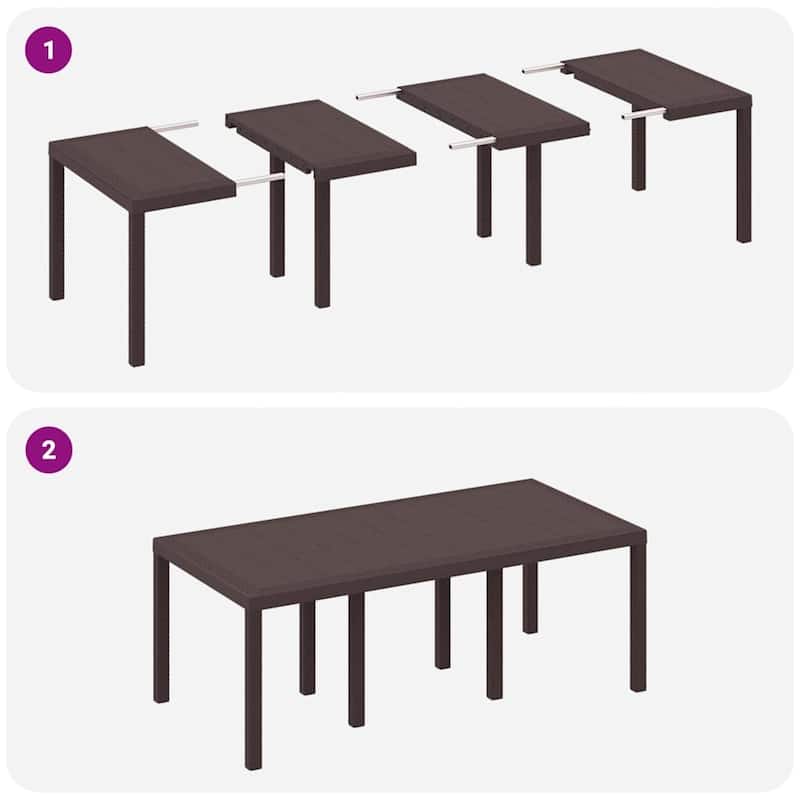 1

2