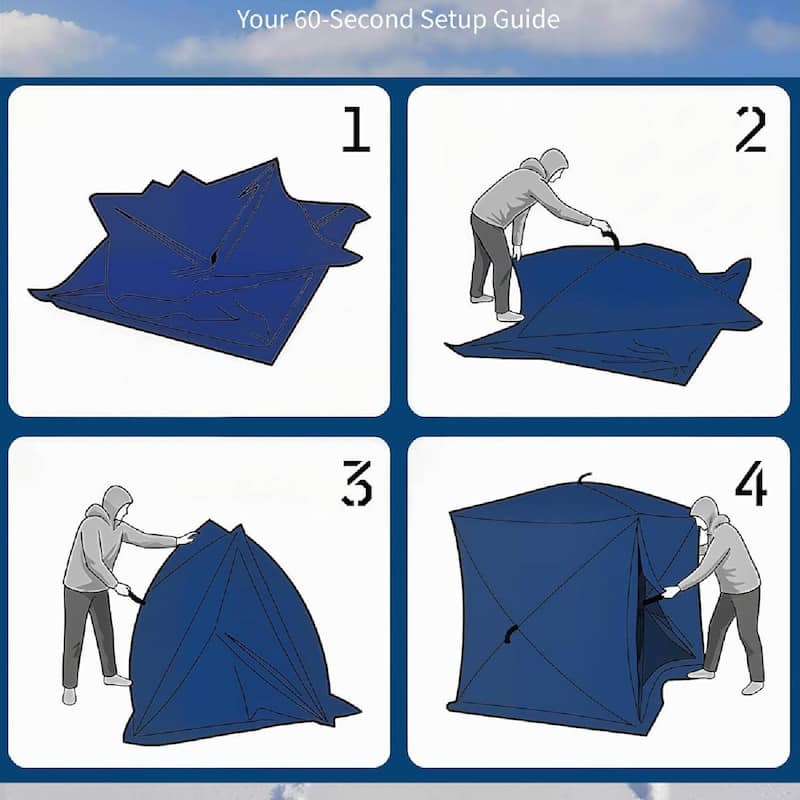 Your 60-Second Setup Guide

1

2

3

4