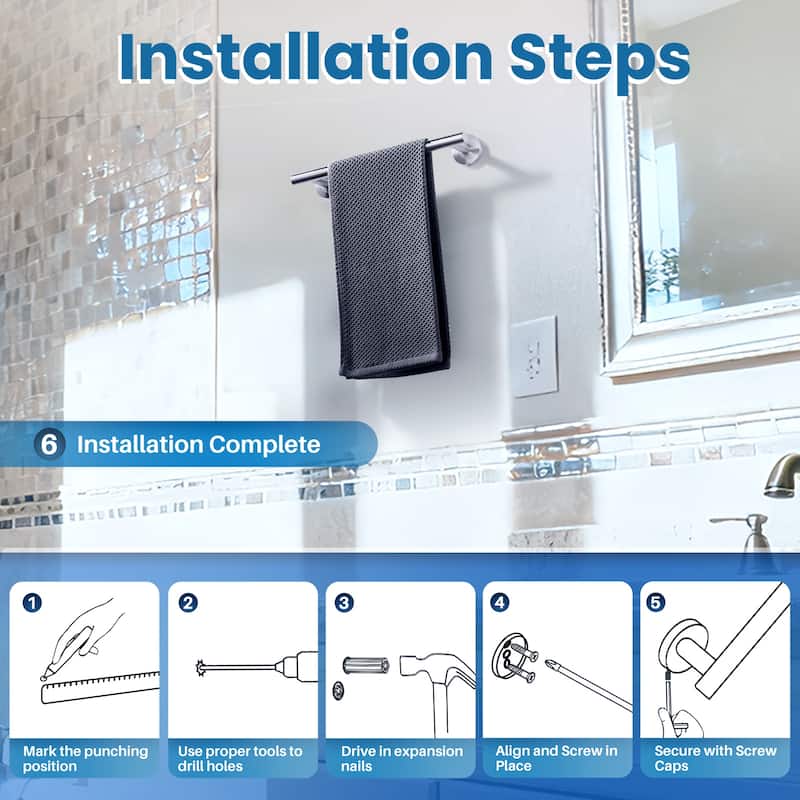 Installation Steps

6 Installation Complete

1
Mark the punching position

2
Use proper tools to drill holes

3
Drive in expansion nails

4
Align and Screw in Place

5
Secure with Screw Caps