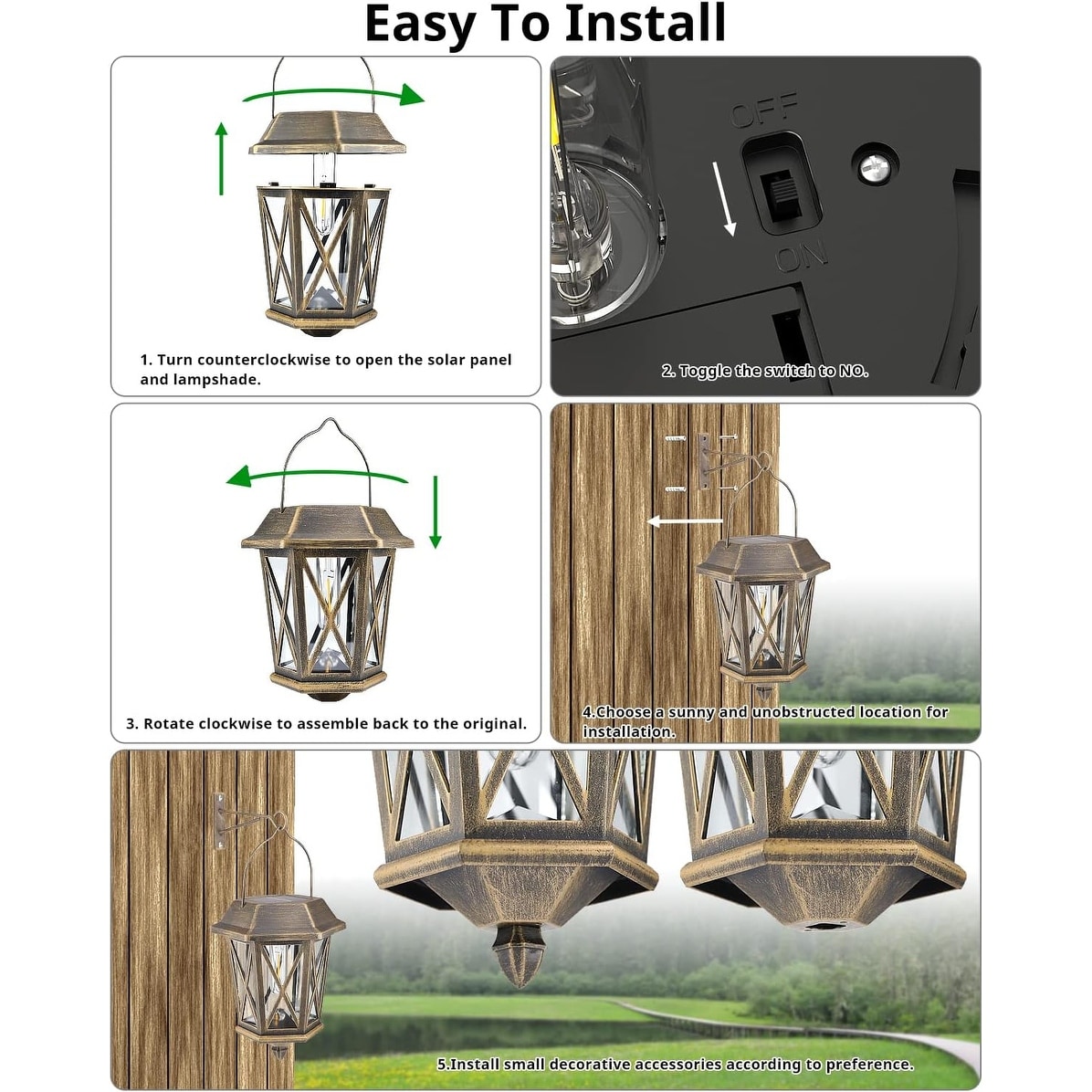 Easy To Install

1. Turn counterclockwise to open the solar panel and lampshade.

OFF

ON

2. Toggle the switch to NO.

3. Rotate clockwise to assemble back to the original.

4.Choose a sunny and unobstructed location for installation.

5.Install small decorative accessories according to preference.