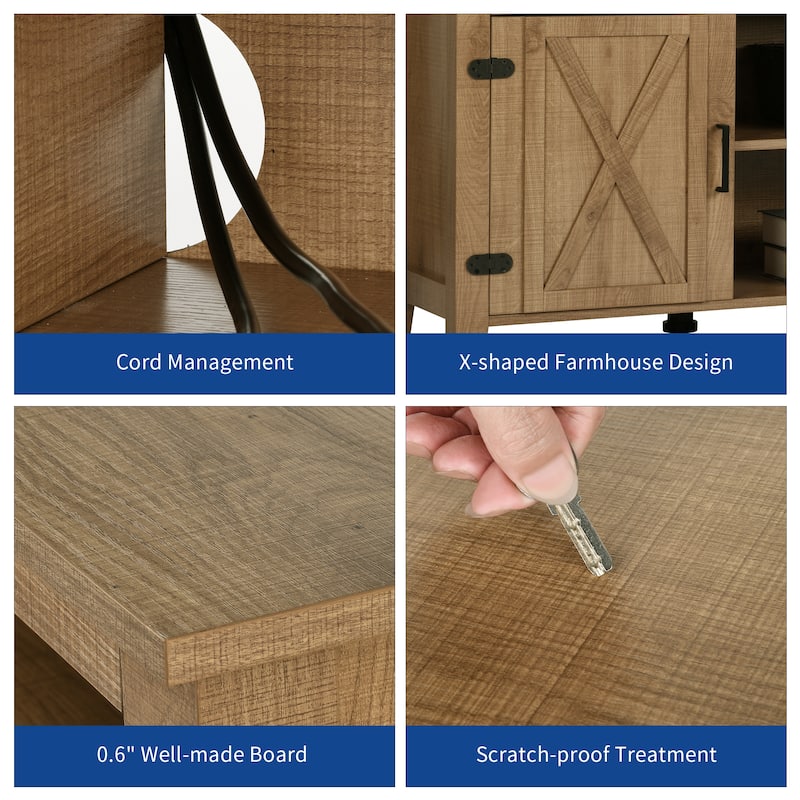 Cord Management

X-shaped Farmhouse Design

0.6" Well-made Board

Scratch-proof Treatment