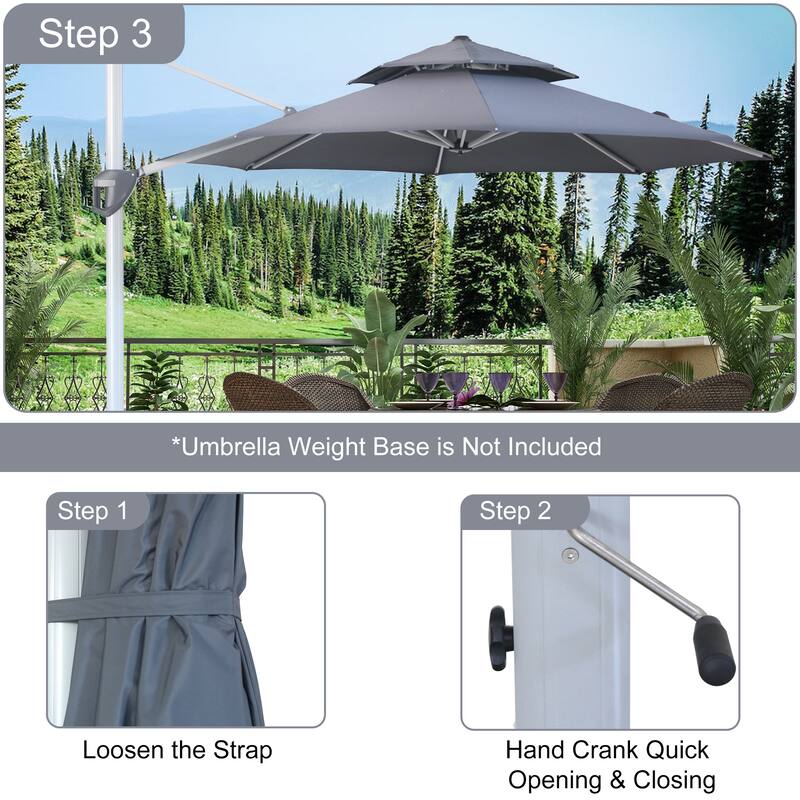 Step 3

*Umbrella Weight Base is Not Included

Step 1

Loosen the Strap

Step 2

Hand Crank Quick Opening & Closing