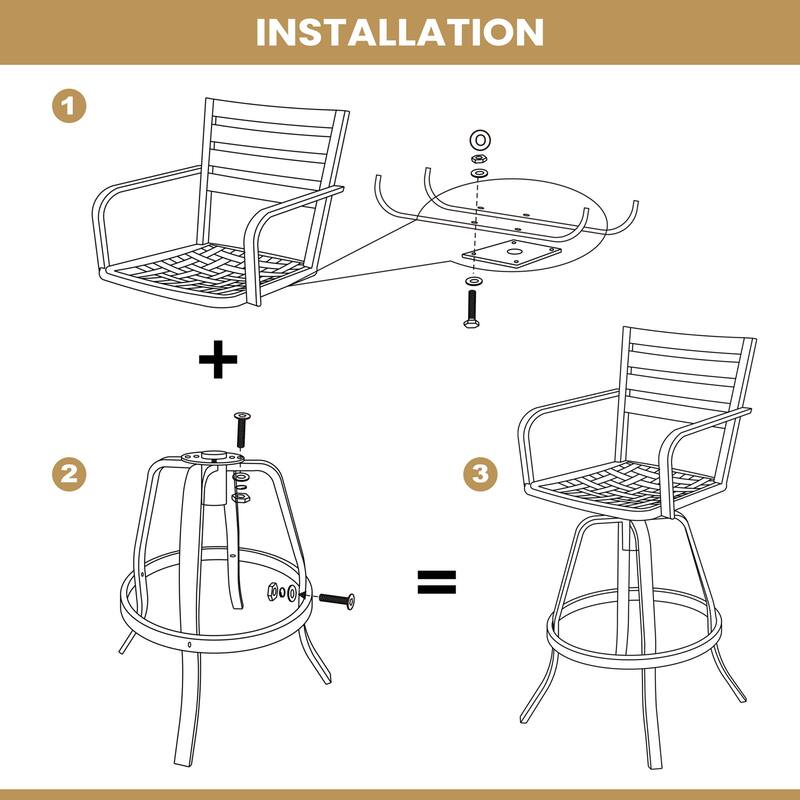 INSTALLATION

1

+

2

=

3