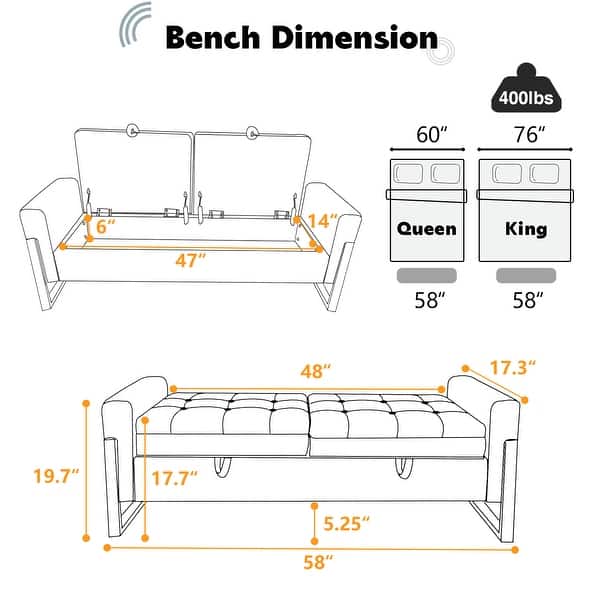 Bench Dimension

400lbs

6″
14″
47″

60″
76″
Queen
King
58″
58″

48″
17.3″
19.7″
17.7″
5.25″
58″