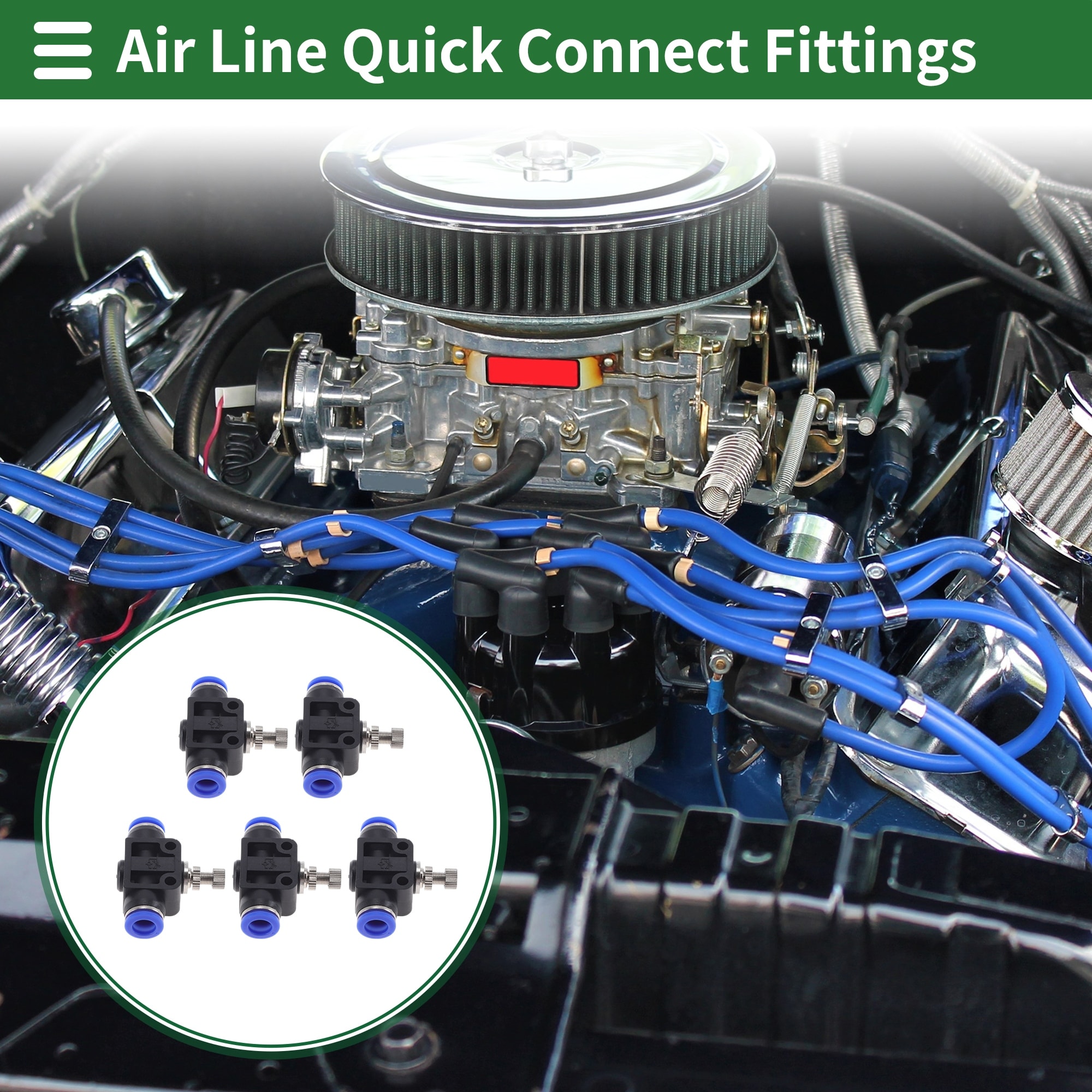 Air Line Quick Connect Fittings