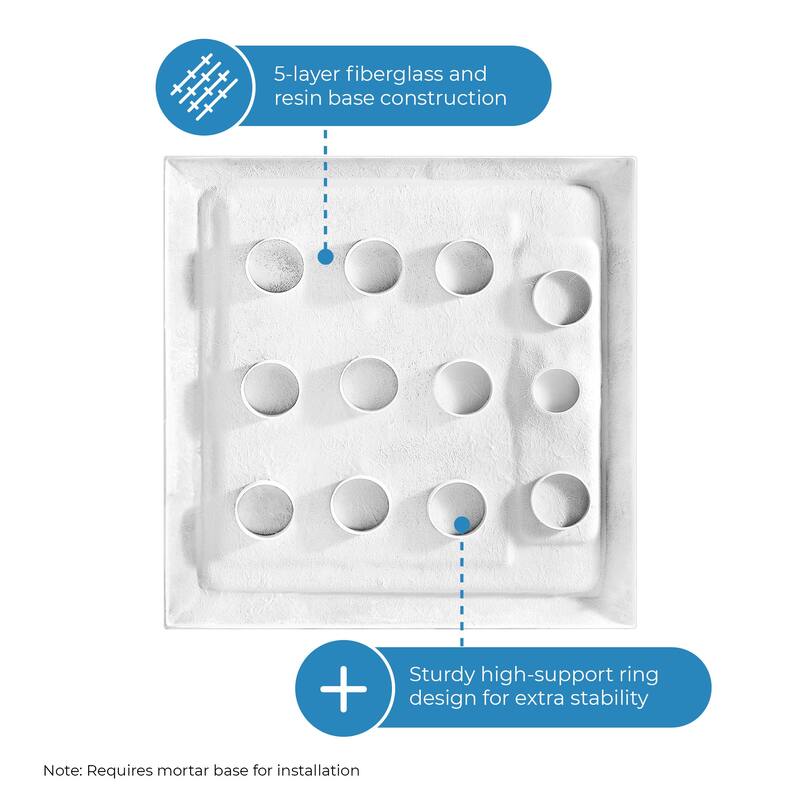 5-layer fiberglass and resin base construction

Sturdy high-support ring design for extra stability

Note: Requires mortar base for installation