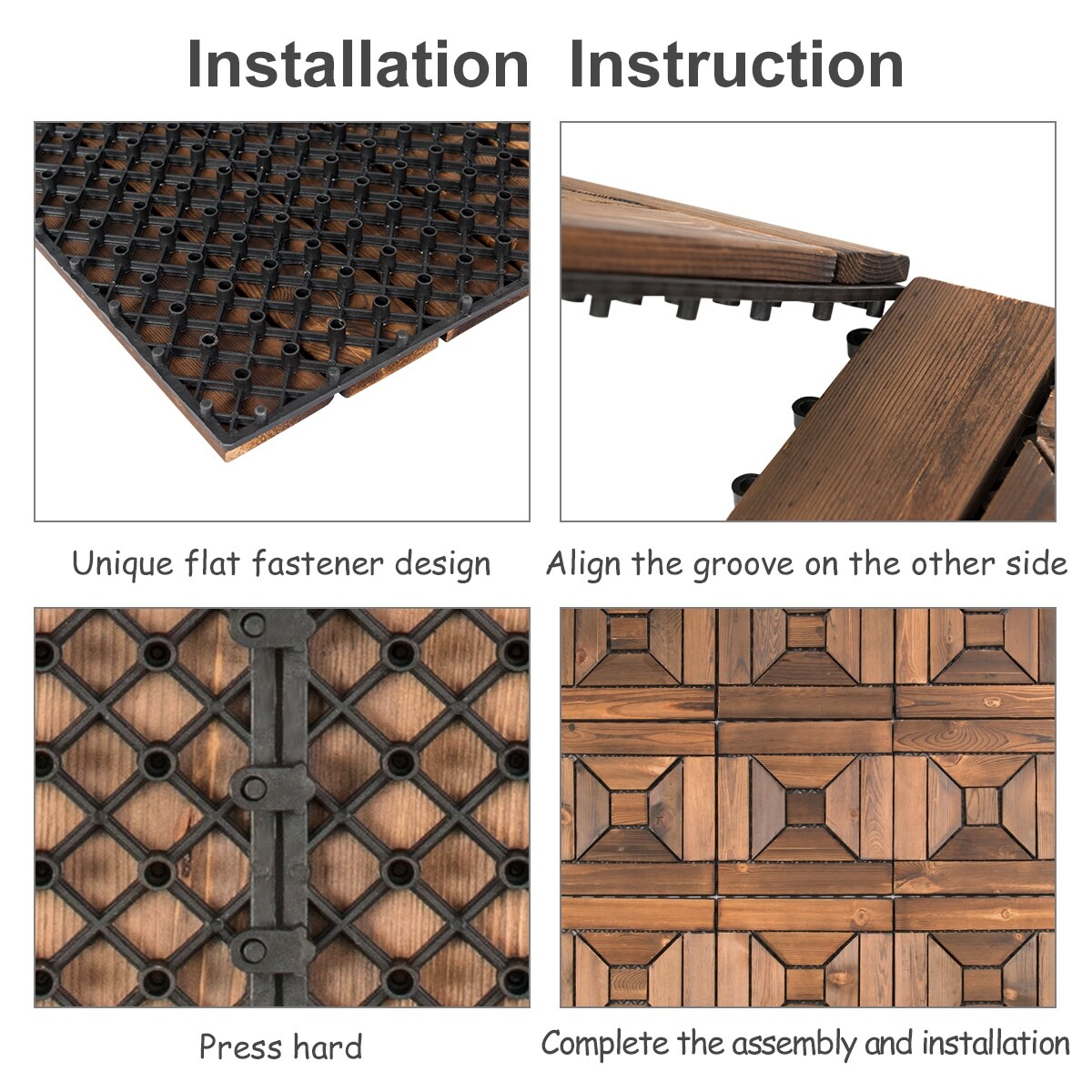 Installation Instruction

Unique flat fastener design

Align the groove on the other side

Press hard

Complete the assembly and installation