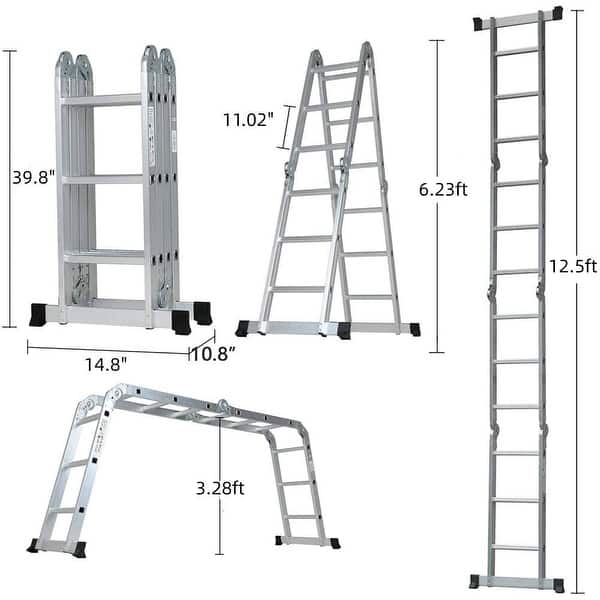 39.8"

14.8"

10.8"

11.02"

6.23ft

12.5ft

3.28ft