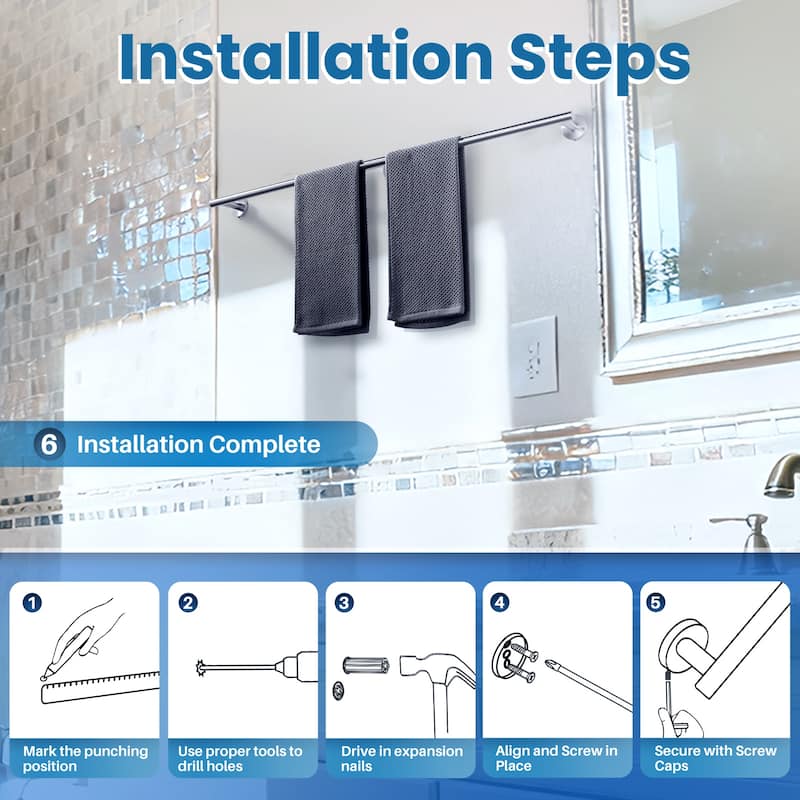 Installation Steps

6 Installation Complete

1
Mark the punching position

2
Use proper tools to drill holes

3
Drive in expansion nails

4
Align and Screw in Place

5
Secure with Screw Caps