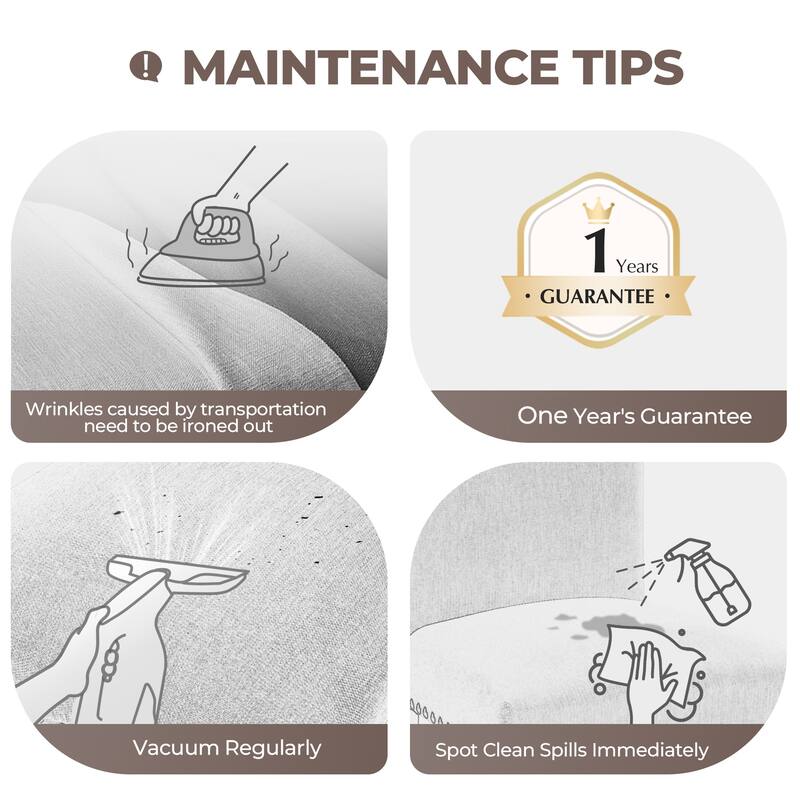 MAINTENANCE TIPS

Wrinkles caused by transportation need to be ironed out

1 Years
· GUARANTEE ·

One Year's Guarantee

Vacuum Regularly

Spot Clean Spills Immediately