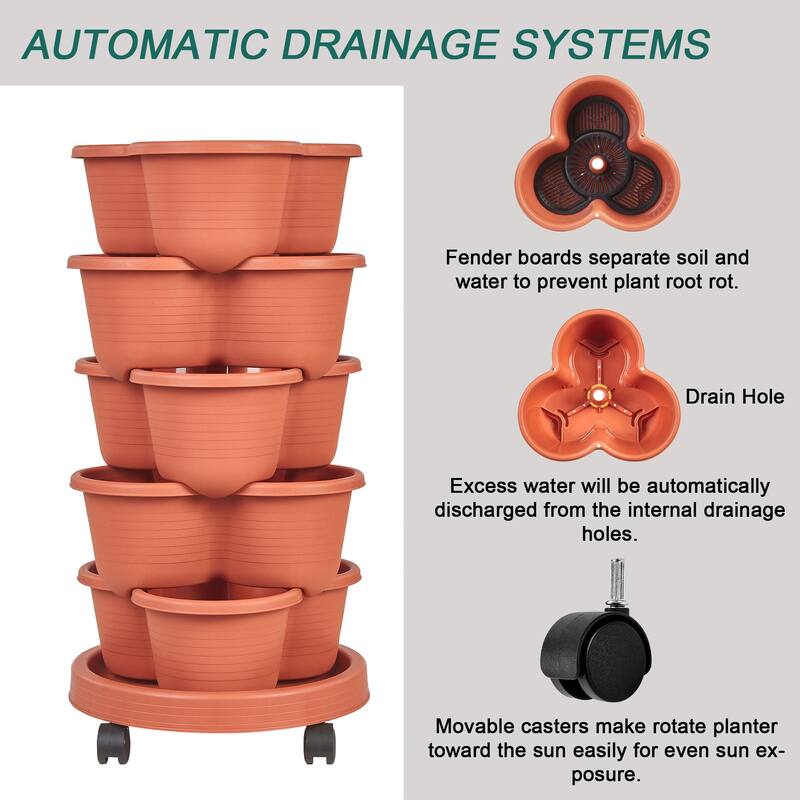 AUTOMATIC DRAINAGE SYSTEMS

Fender boards separate soil and water to prevent plant root rot.

Drain Hole

Excess water will be automatically discharged from the internal drainage holes.

Movable casters make rotate planter toward the sun easily for even sun exposure.