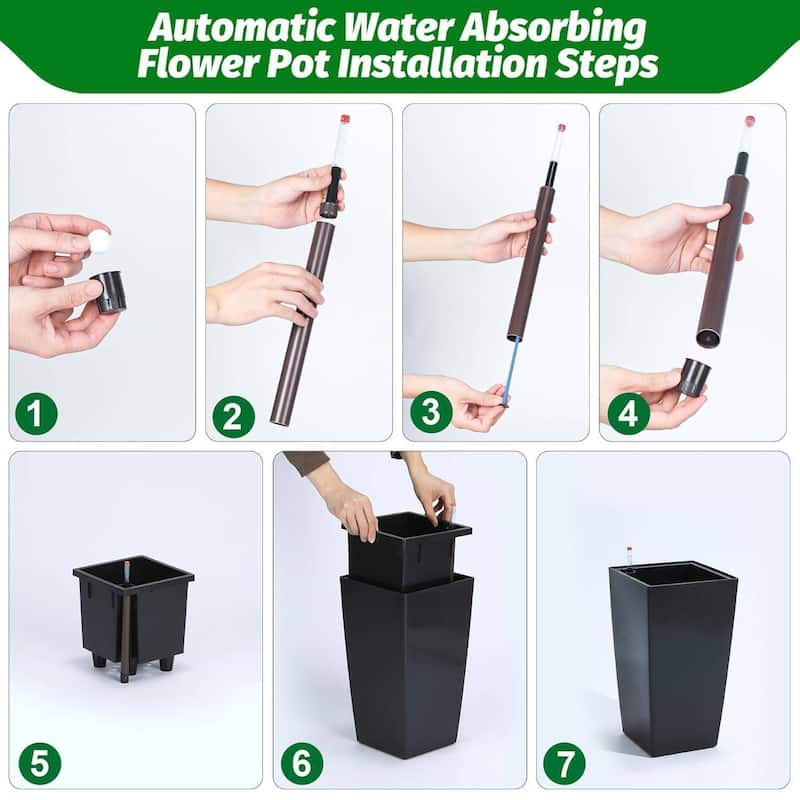 Automatic Water Absorbing Flower Pot Installation Steps

1

2

3

4

5

6

7