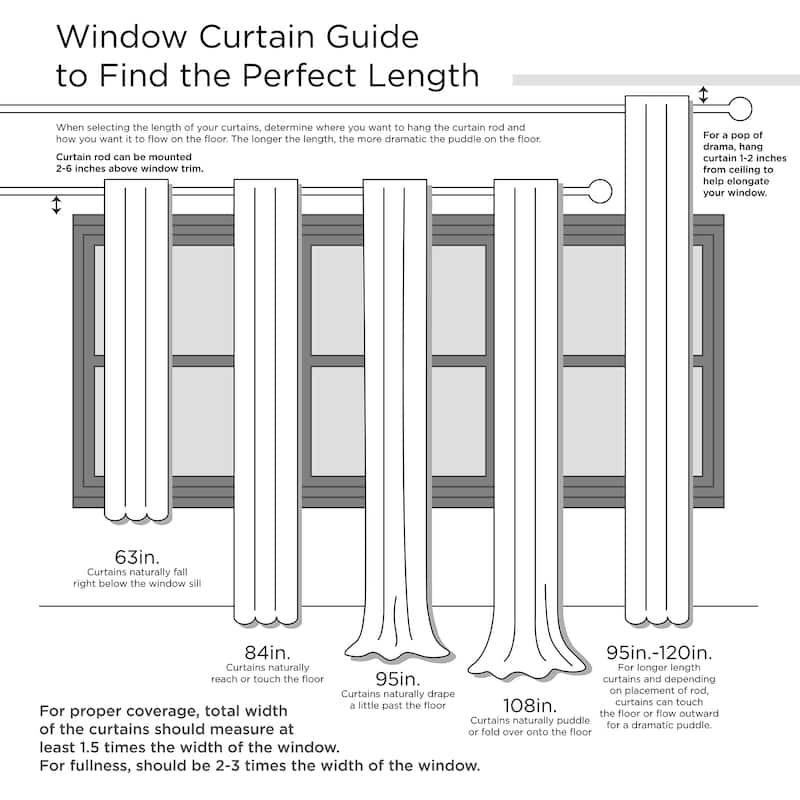 Window Curtain Guide to Find the Perfect Length

When selecting the length of your curtains, determine where you want to hang the curtain rod and how you want it to flow on the floor. The longer the length, the more dramatic the puddle on the floor.

Curtain rod can be mounted 2-6 inches above window trim.

For a pop of drama, hang curtain 1-2 inches from ceiling to help elongate your window.

63in.
Curtains naturally fall right below the window sill

84in.
Curtains naturally reach or touch the floor

95in.
Curtains naturally drape a little past the floor

108in.
Curtains naturally puddle or fold over onto the floor

95in.-120in.
For longer length curtains and depending on placement of rod, curtains can touch the floor or flow outward for a dramatic puddle.

For proper coverage, total width of the curtains should measure at least 1.5 times the width of the window.
For fullness, should be 2-3 times the width of the window.