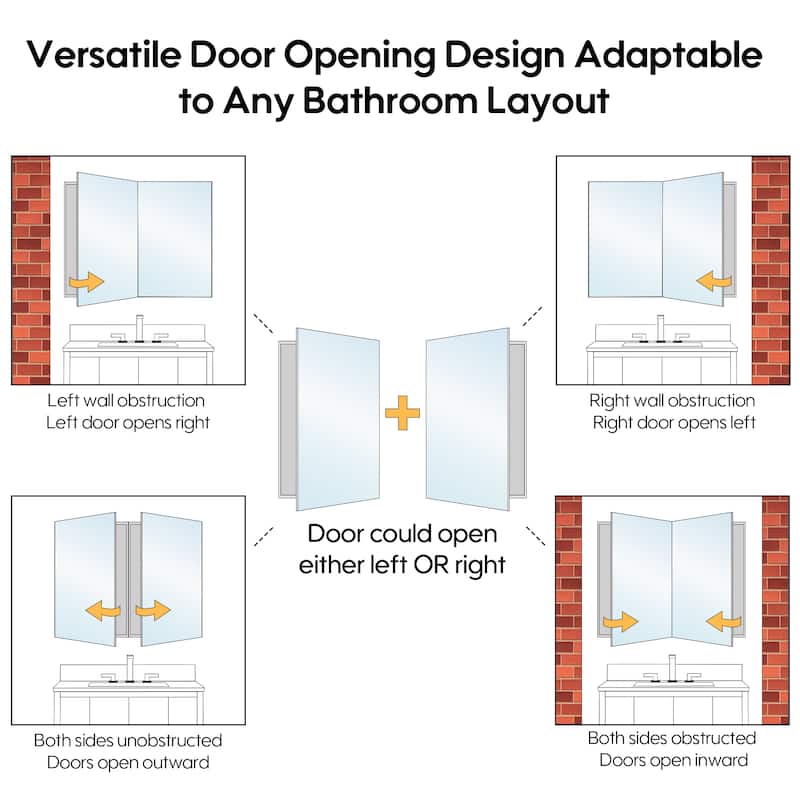 Versatile Door Opening Design Adaptable to Any Bathroom Layout

Left wall obstruction
Left door opens right

Right wall obstruction
Right door opens left

Door could open either left OR right

Both sides unobstructed
Doors open outward

Both sides obstructed
Doors open inward