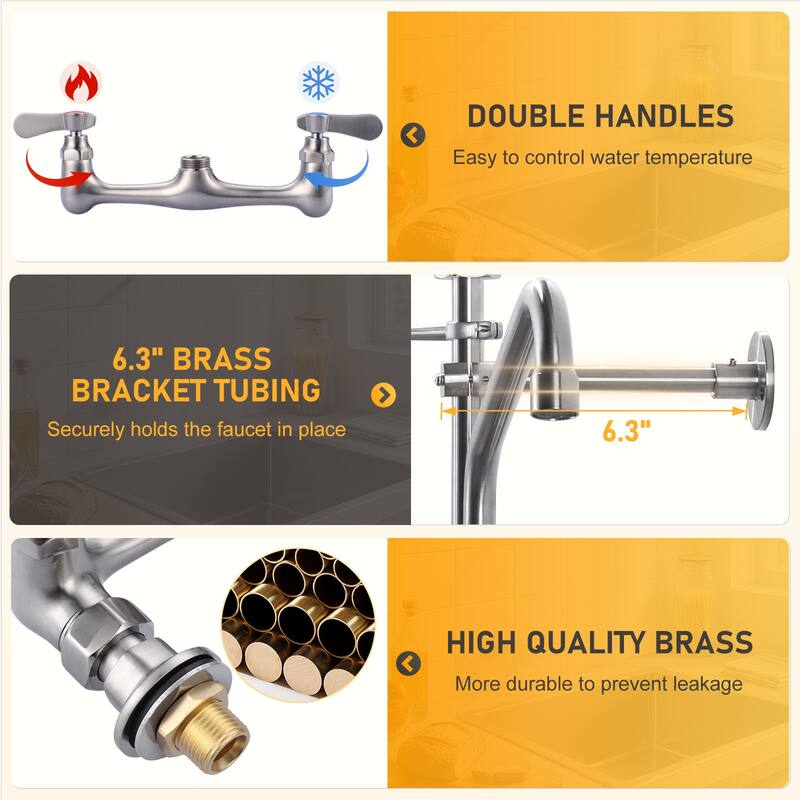 DOUBLE HANDLES
Easy to control water temperature

6.3" BRASS BRACKET TUBING
Securely holds the faucet in place

6.3"

HIGH QUALITY BRASS
More durable to prevent leakage