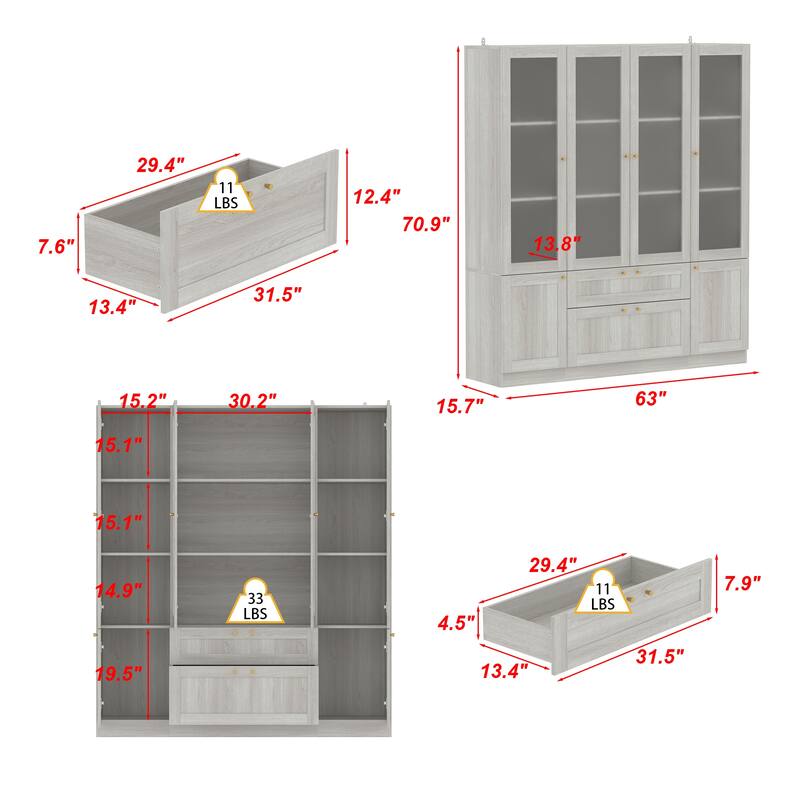 29.4"
11
LBS
12.4"
7.6"
13.4"
31.5"

70.9"
13.8"
15.7"
63"

15.2"
30.2"
15.1"
15.1"
14.9"
33
LBS
19.5"

29.4"
11
LBS
7.9"
4.5"
13.4"
31.5"