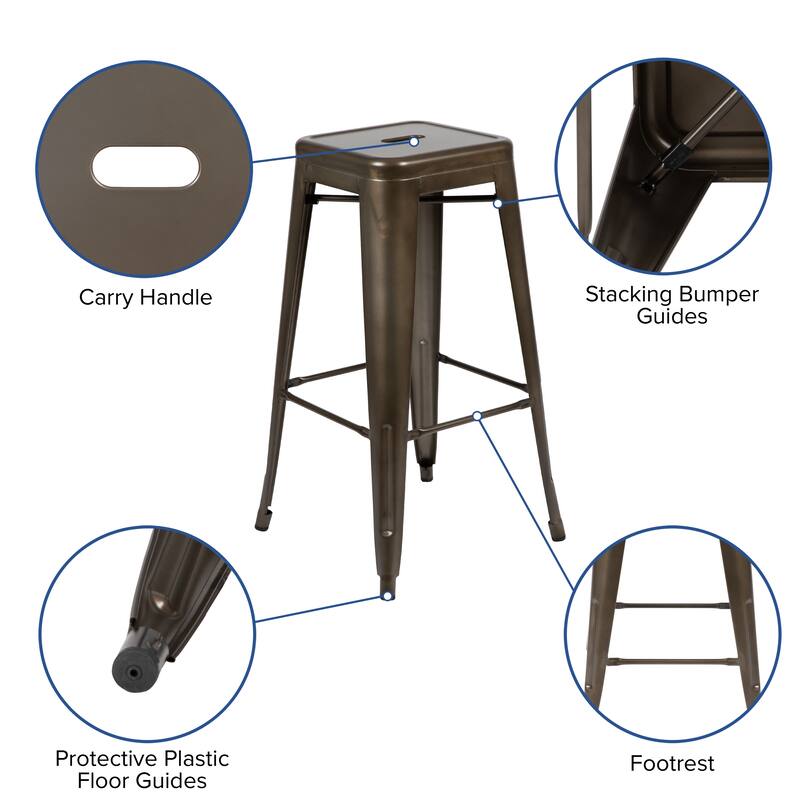 Carry Handle

Stacking Bumper Guides

Protective Plastic Floor Guides

Footrest