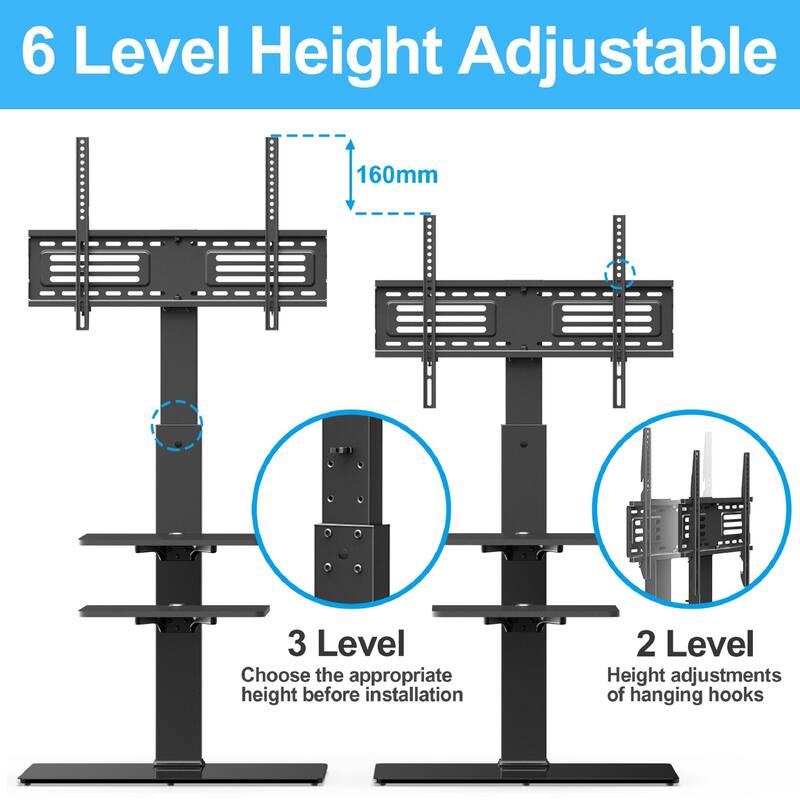 6 Level Height Adjustable

160mm

3 Level
Choose the appropriate height before installation

2 Level
Height adjustments of hanging hooks