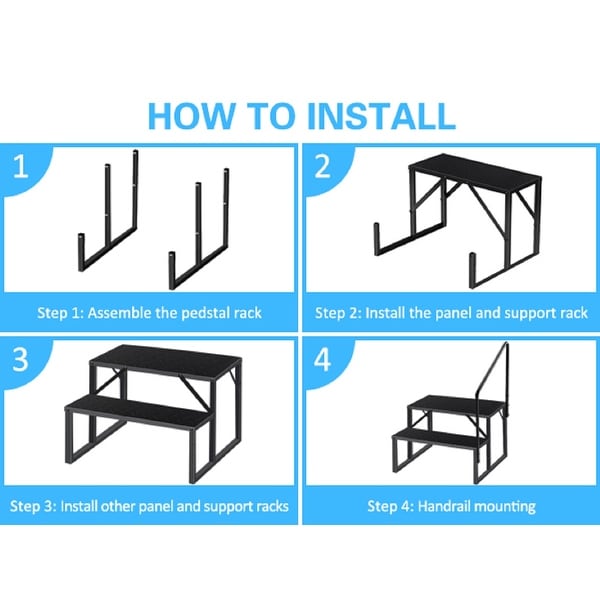 HOW TO INSTALL

1

Step 1: Assemble the pedstal rack

2

Step 2: Install the panel and support rack

3

Step 3: Install other panel and support racks

4

Step 4: Handrail mounting