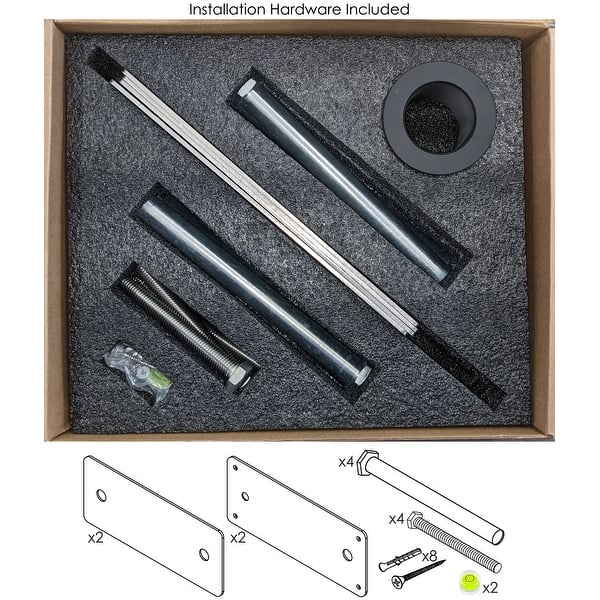 Installation Hardware Included

x2

x2

x4

x4

x8

x2