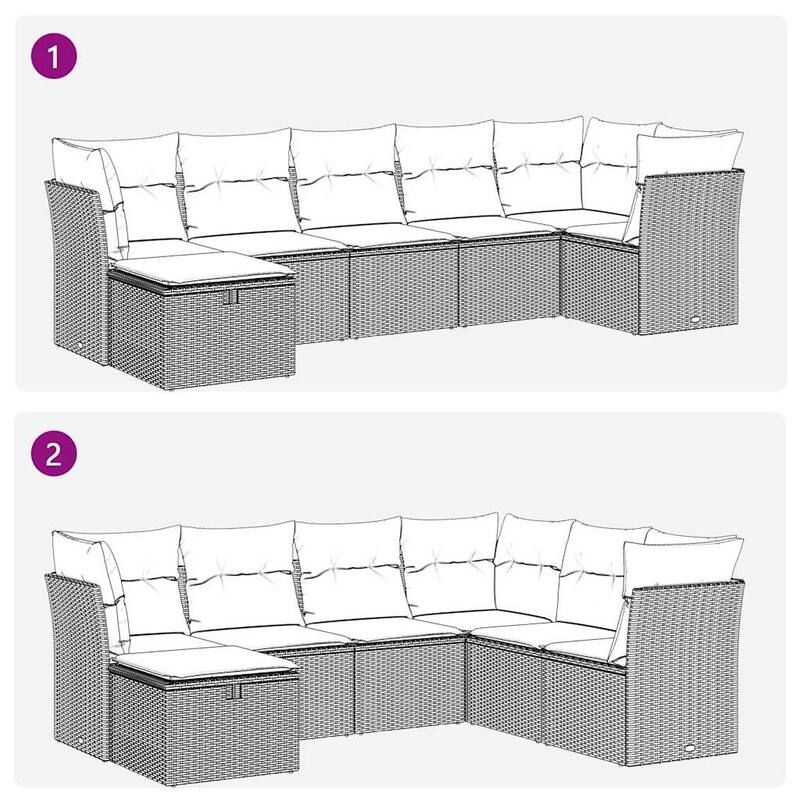 1

2