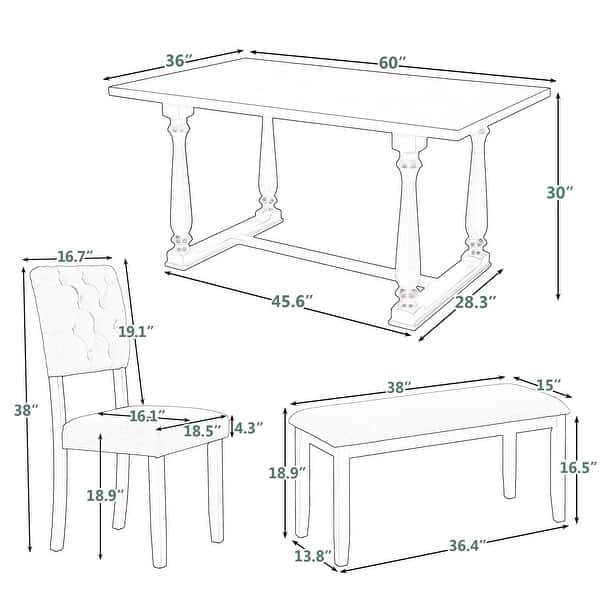 36″
60″
30″
45.6″
28.3″
16.7″
19.1″
38″
16.1″
18.5″
4.3″
18.9″
38″
15″
18.9″
16.5″
13.8″
36.4″