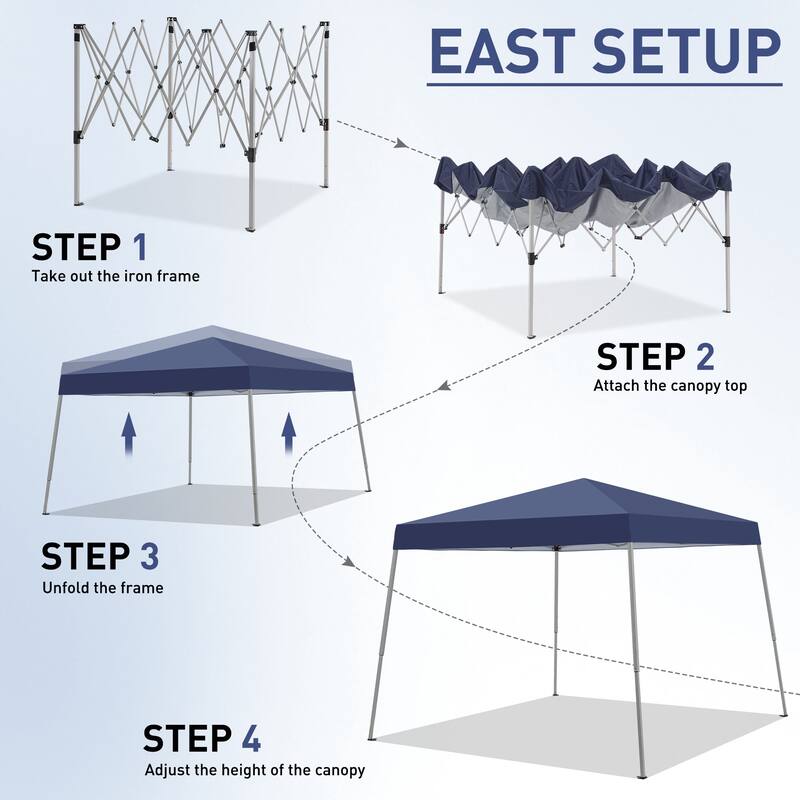 EAST SETUP

STEP 1
Take out the iron frame

STEP 2
Attach the canopy top

STEP 3
Unfold the frame

STEP 4
Adjust the height of the canopy