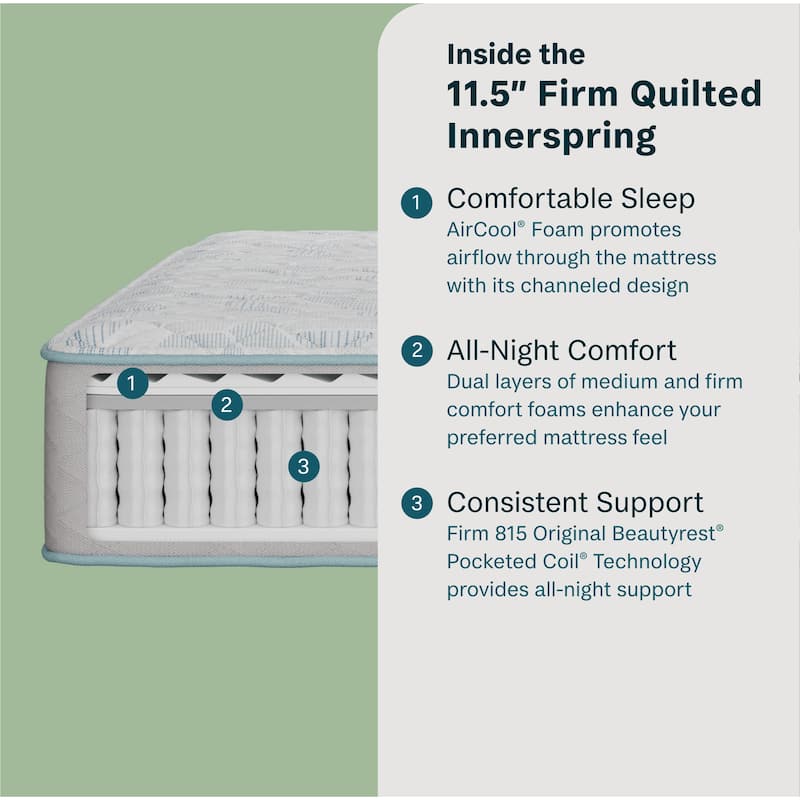 1

2

3

Inside the
11.5" Firm Quilted Innerspring

1 Comfortable Sleep
AirCool® Foam promotes airflow through the mattress with its channeled design

2 All-Night Comfort
Dual layers of medium and firm comfort foams enhance your preferred mattress feel

3 Consistent Support
Firm 815 Original Beautyrest® Pocketed Coil® Technology provides all-night support