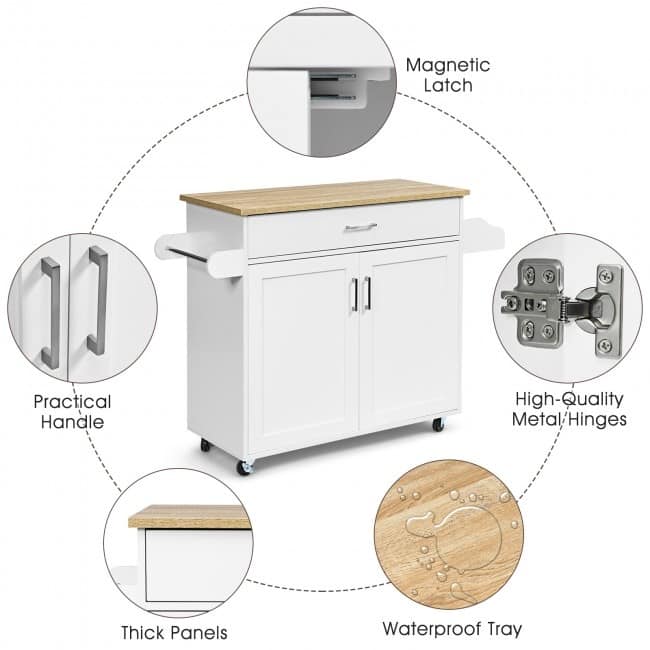 Magnetic Latch

Practical Handle

High-Quality Metal Hinges

Thick Panels

Waterproof Tray