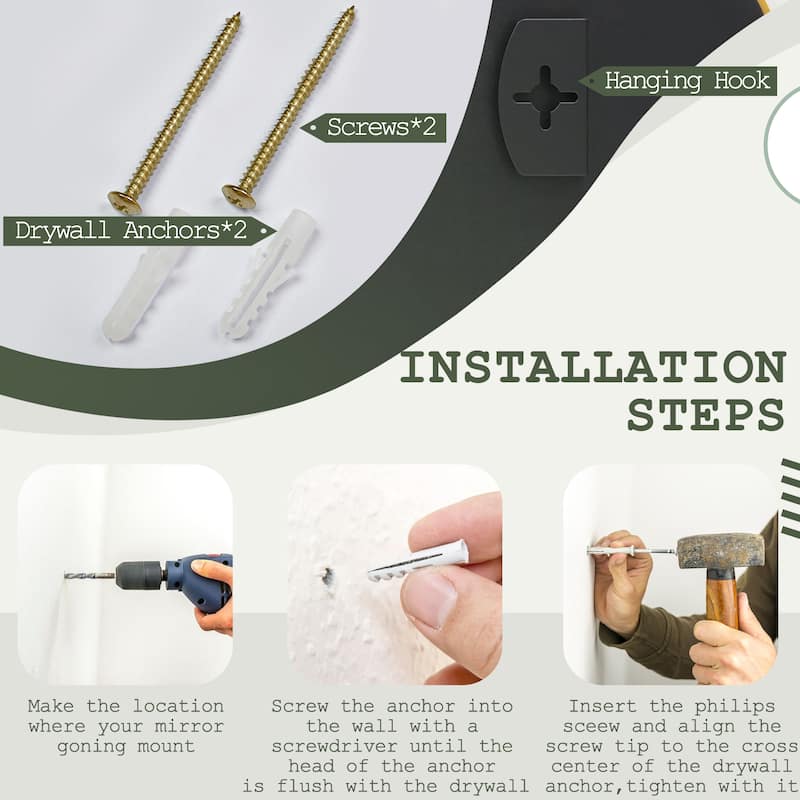 Hanging Hook

Screws*2

Drywall Anchors*2

INSTALLATION STEPS

Make the location where your mirror goning mount

Screw the anchor into the wall with a screwdriver until the head of the anchor is flush with the drywall

Insert the philips sceew and align the screw tip to the cross center of the drywall anchor,tighten with it