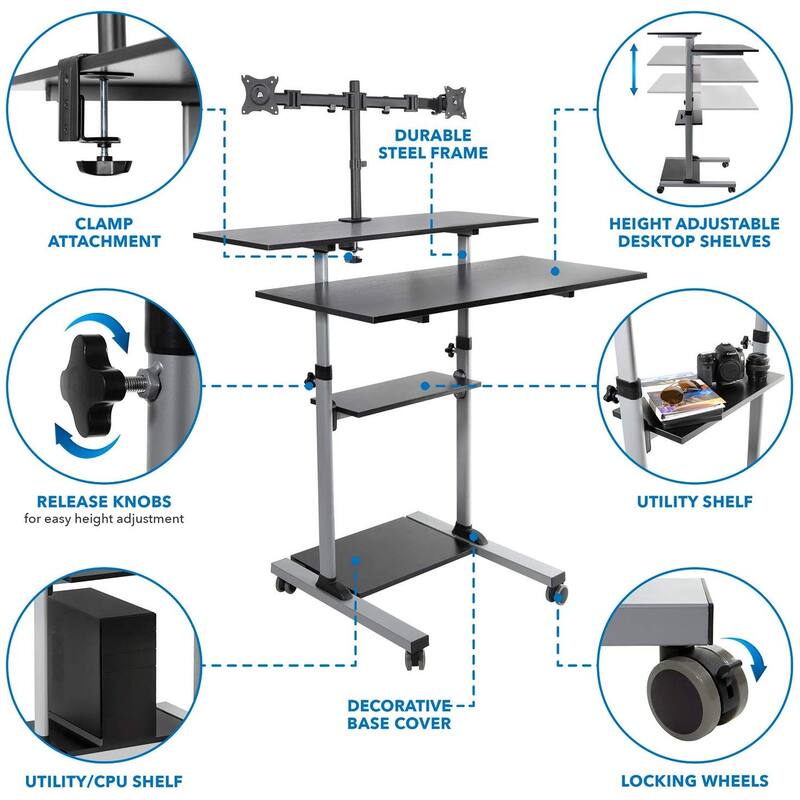 CLAMP ATTACHMENT

DURABLE STEEL FRAME

HEIGHT ADJUSTABLE DESKTOP SHELVES

RELEASE KNOBS
for easy height adjustment

UTILITY SHELF

UTILITY/CPU SHELF

DECORATIVE BASE COVER

LOCKING WHEELS