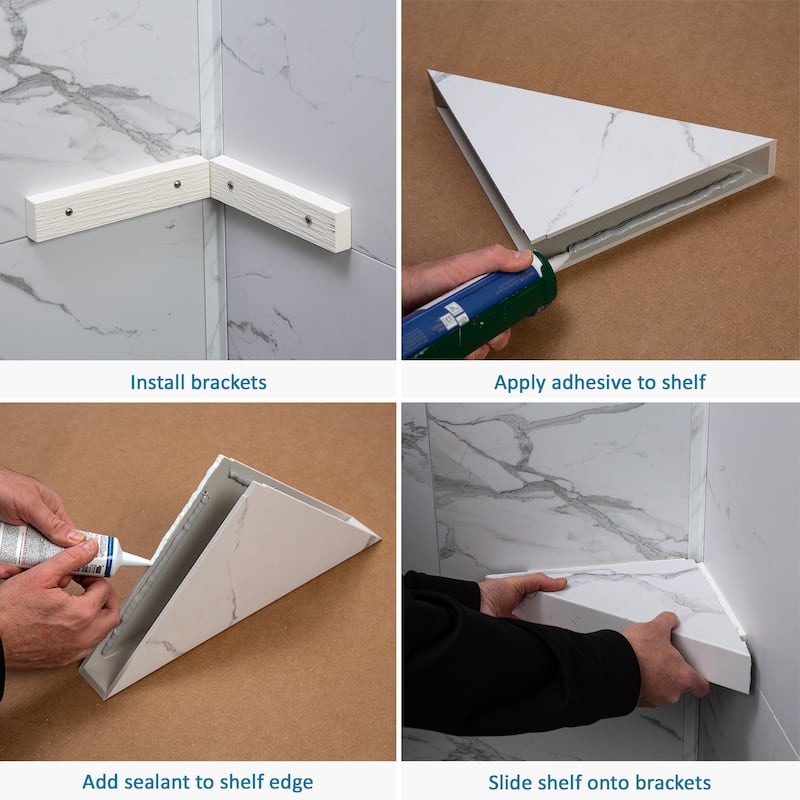 Install brackets

Apply adhesive to shelf

Add sealant to shelf edge

Slide shelf onto brackets