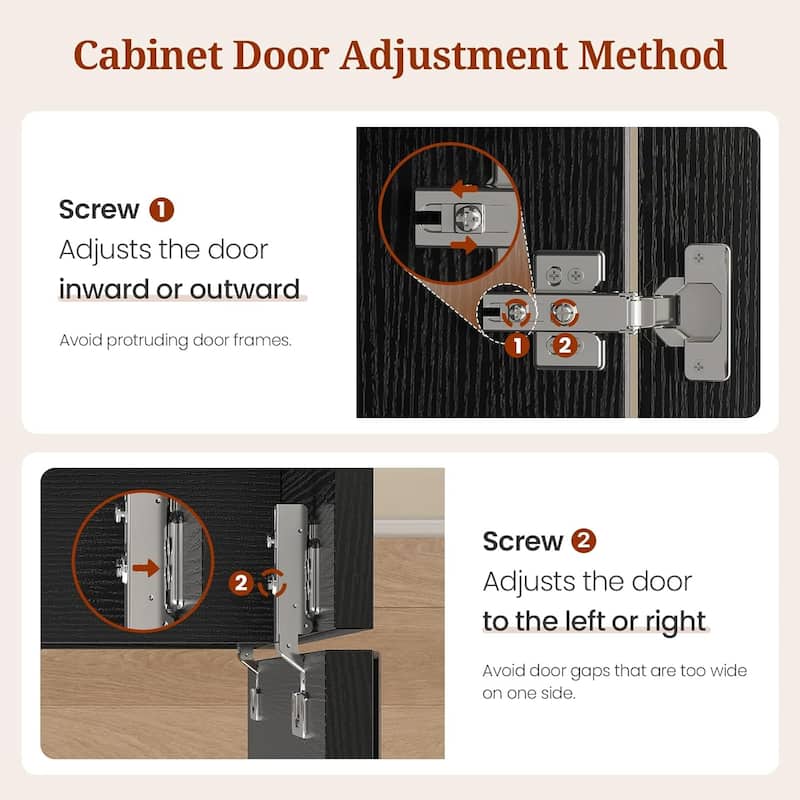 Cabinet Door Adjustment Method

Screw 1
Adjusts the door
inward or outward

Avoid protruding door frames.

1 2

2

Screw 2
Adjusts the door
to the left or right

Avoid door gaps that are too wide on one side.