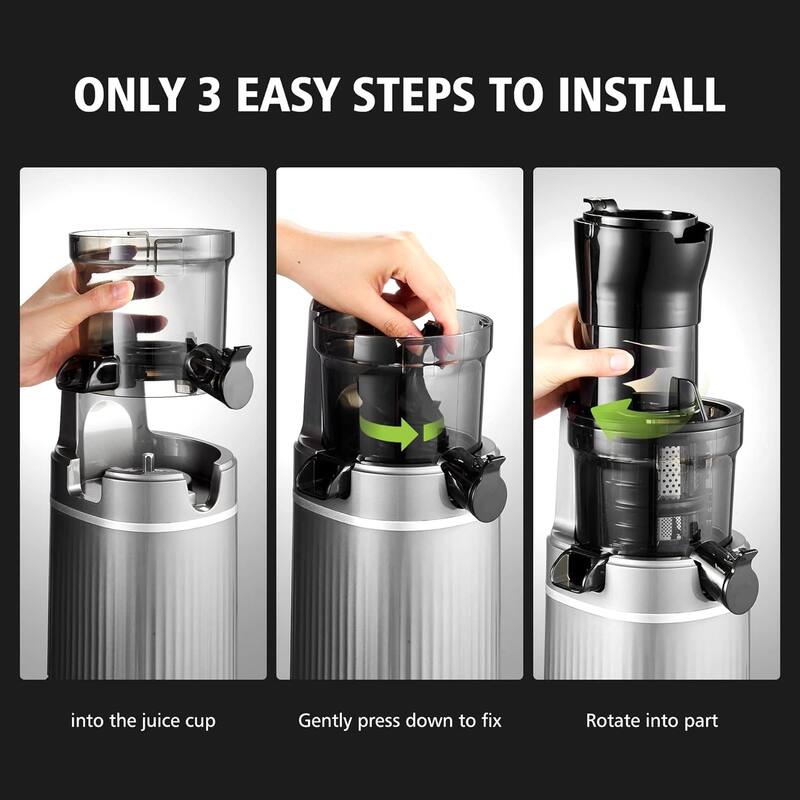 ONLY 3 EASY STEPS TO INSTALL

into the juice cup

Gently press down to fix

Rotate into part