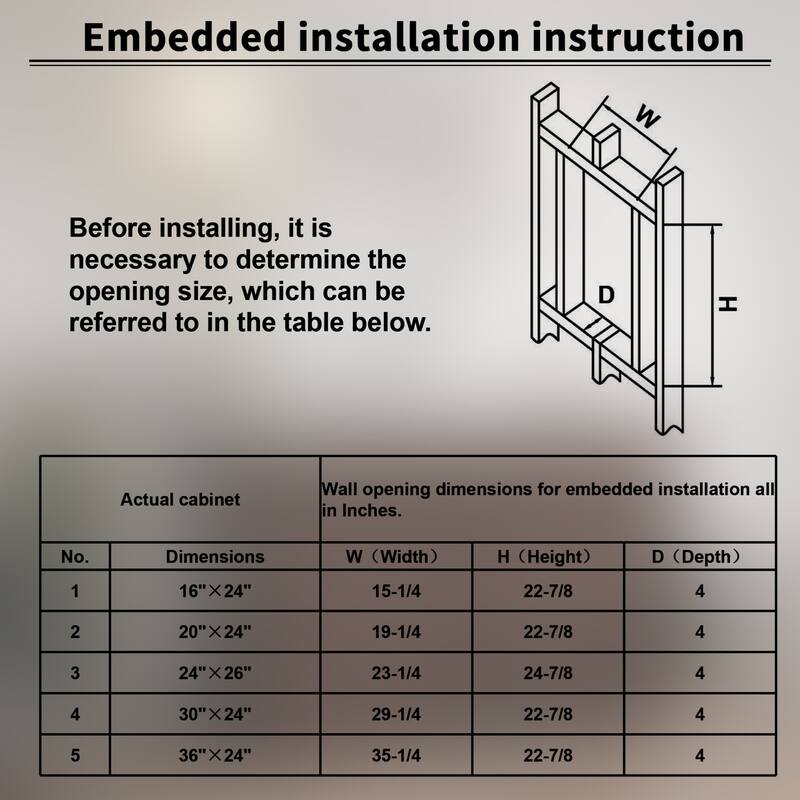 Embedded installation instruction

Before installing, it is necessary to determine the opening size, which can be referred to in the table below.

W

D

H

| Actual cabinet | | Wall opening dimensions for embedded installation all in Inches. | | |
|---|---|---|---|---|
| No. | Dimensions | W（Width） | H（Height） | D（Depth） |
| 1 | 16"×24" | 15-1/4 | 22-7/8 | 4 |
| 2 | 20"×24" | 19-1/4 | 22-7/8 | 4 |
| 3 | 24"×26" | 23-1/4 | 24-7/8 | 4 |
| 4 | 30"×24" | 29-1/4 | 22-7/8 | 4 |
| 5 | 36"×24" | 35-1/4 | 22-7/8 | 4 |