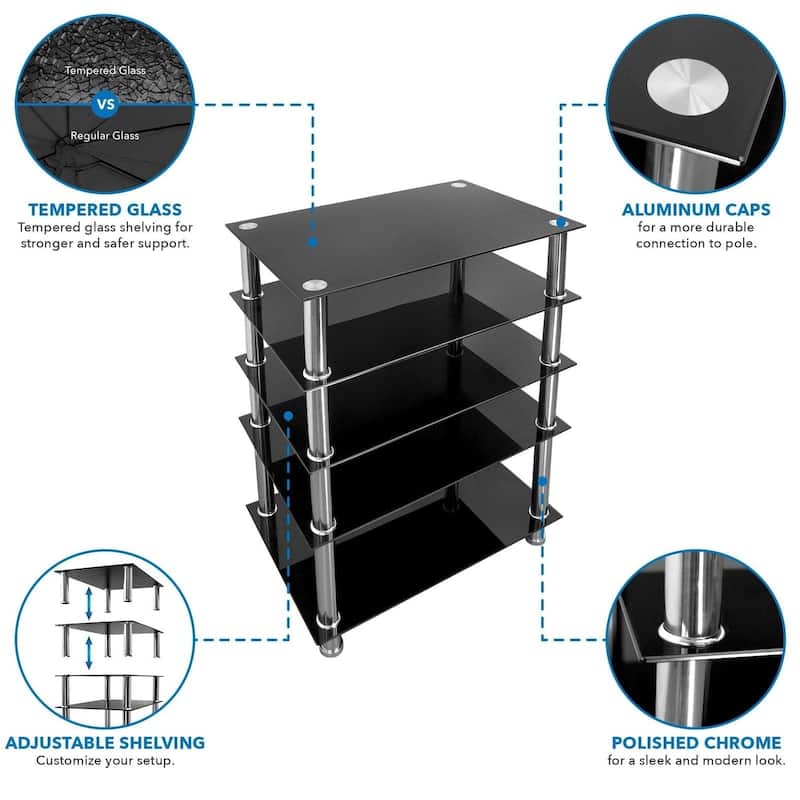 Tempered Glass
VS
Regular Glass

TEMPERED GLASS
Tempered glass shelving for stronger and safer support.

ALUMINUM CAPS
for a more durable connection to pole.

ADJUSTABLE SHELVING
Customize your setup.

POLISHED CHROME
for a sleek and modern look.