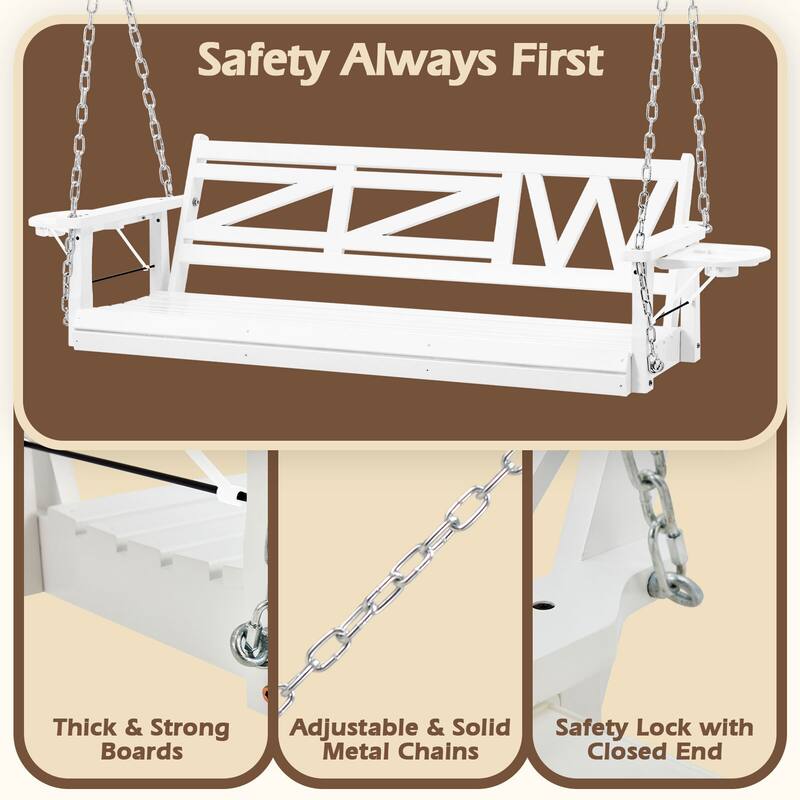 Safety Always First

Thick & Strong Boards

Adjustable & Solid Metal Chains

Safety Lock with Closed End