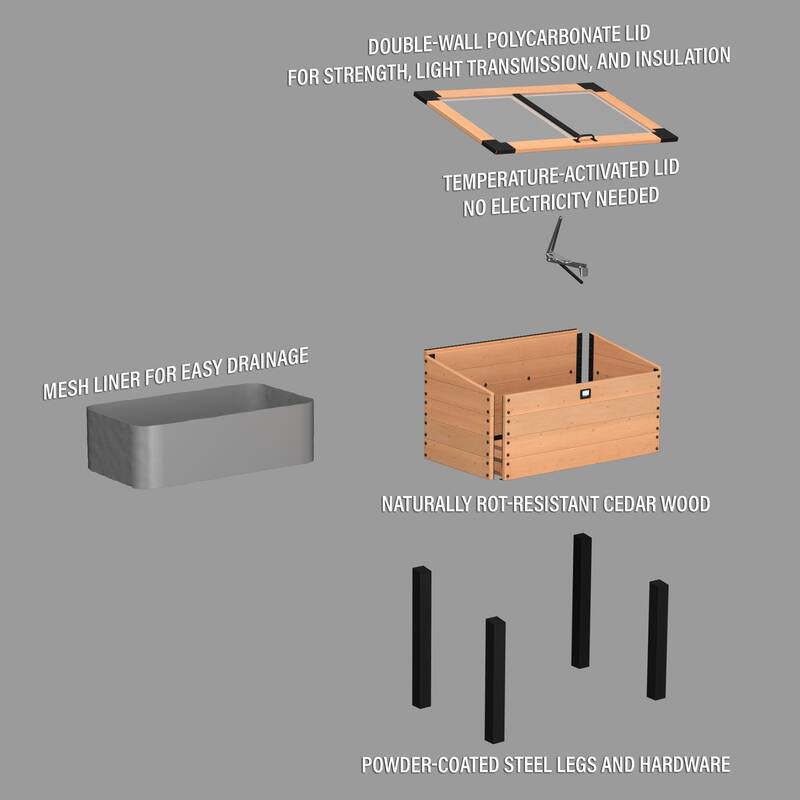 DOUBLE-WALL POLYCARBONATE LID
FOR STRENGTH, LIGHT TRANSMISSION, AND INSULATION

TEMPERATURE-ACTIVATED LID
NO ELECTRICITY NEEDED

MESH LINER FOR EASY DRAINAGE

NATURALLY ROT-RESISTANT CEDAR WOOD

POWDER-COATED STEEL LEGS AND HARDWARE