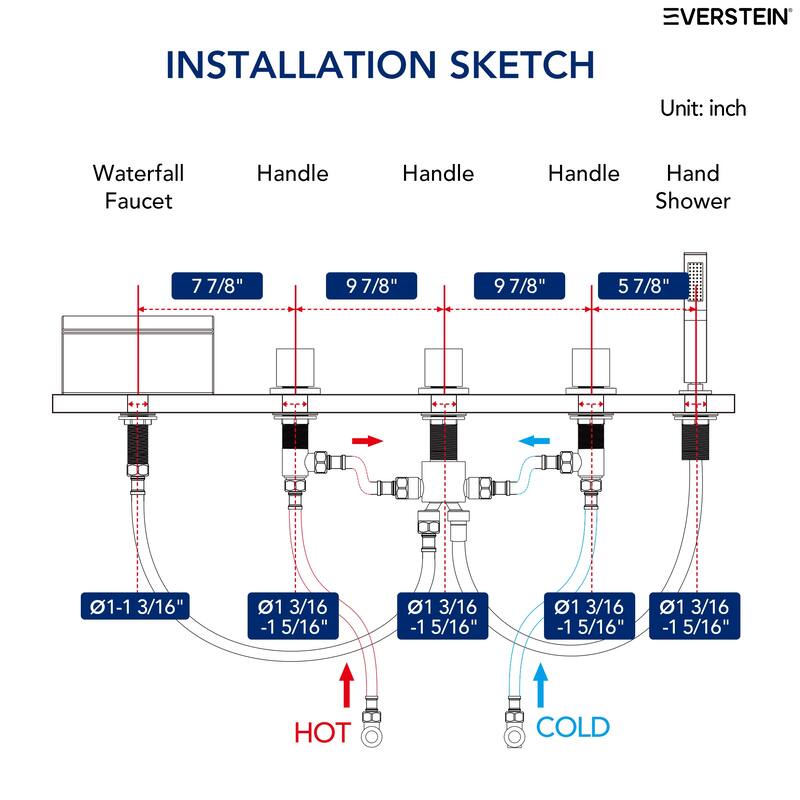 EVERSTEIN®

INSTALLATION SKETCH

Unit: inch

Waterfall Faucet

Handle

Handle

Handle

Hand Shower

7 7/8"

9 7/8"

9 7/8"

5 7/8"

Ø1-1 3/16"

Ø1 3/16 -1 5/16"

Ø1 3/16 -1 5/16"

Ø1 3/16 -1 5/16"

Ø1 3/16 -1 5/16"

HOT

COLD