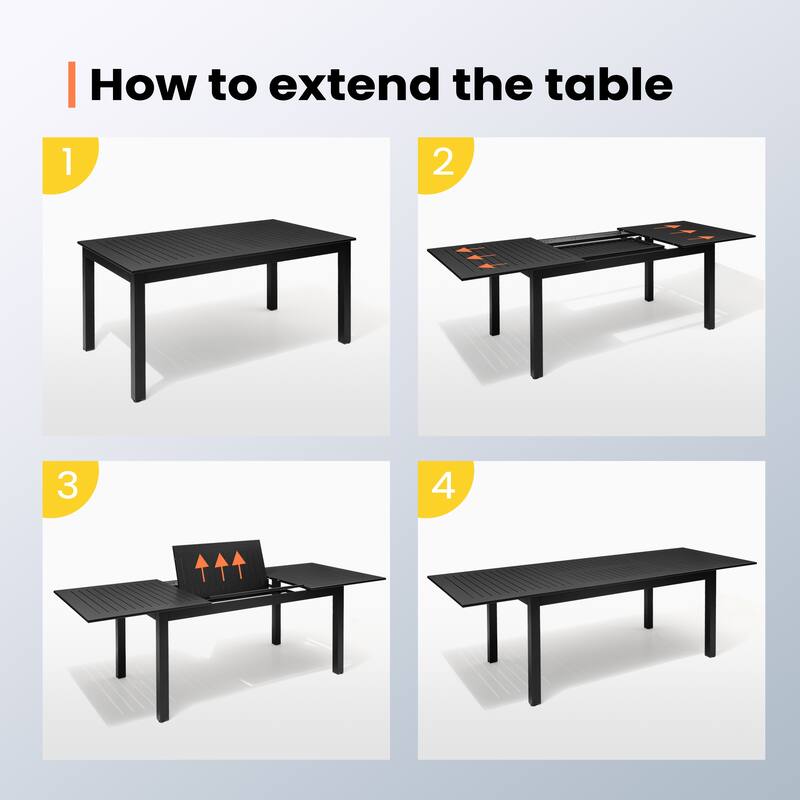 How to extend the table

1

2

3

4