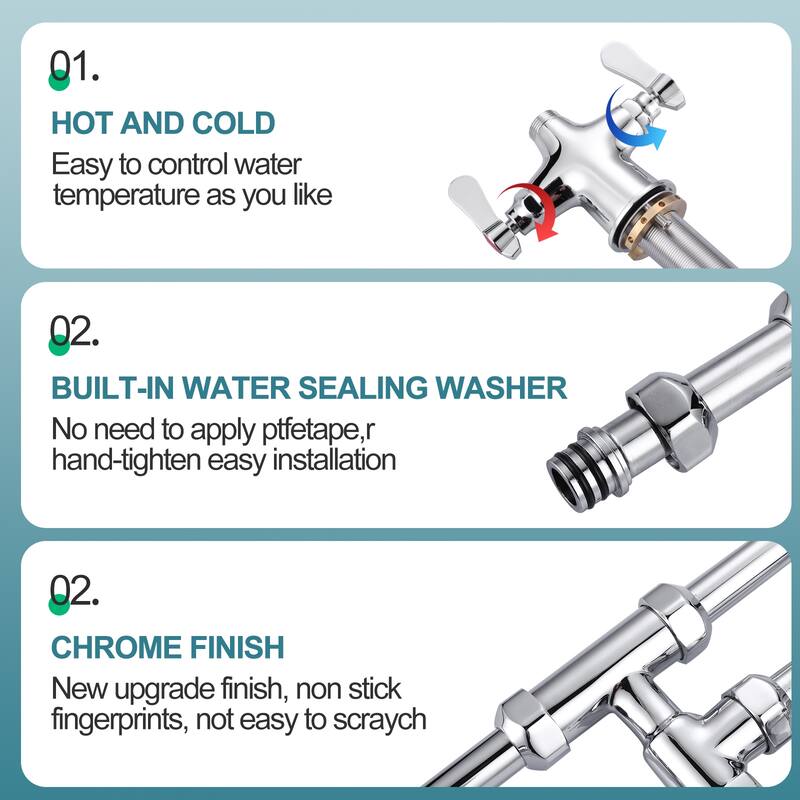 01.

HOT AND COLD

Easy to control water temperature as you like

02.

BUILT-IN WATER SEALING WASHER

No need to apply ptfetape,r hand-tighten easy installation

02.

CHROME FINISH

New upgrade finish, non stick fingerprints, not easy to scraych