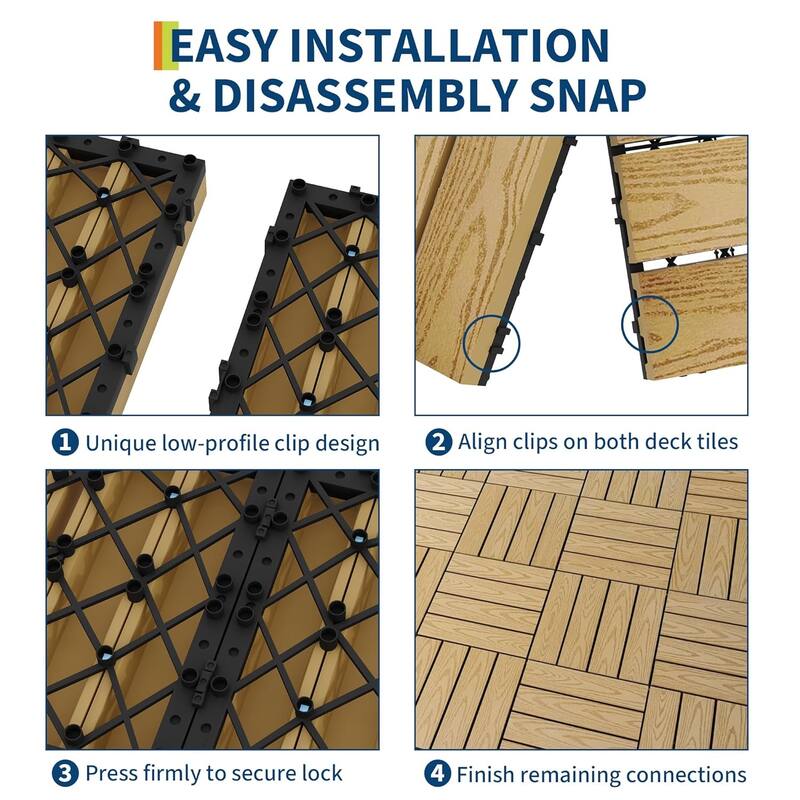 EASY INSTALLATION & DISASSEMBLY SNAP

1 Unique low-profile clip design

2 Align clips on both deck tiles

3 Press firmly to secure lock

4 Finish remaining connections