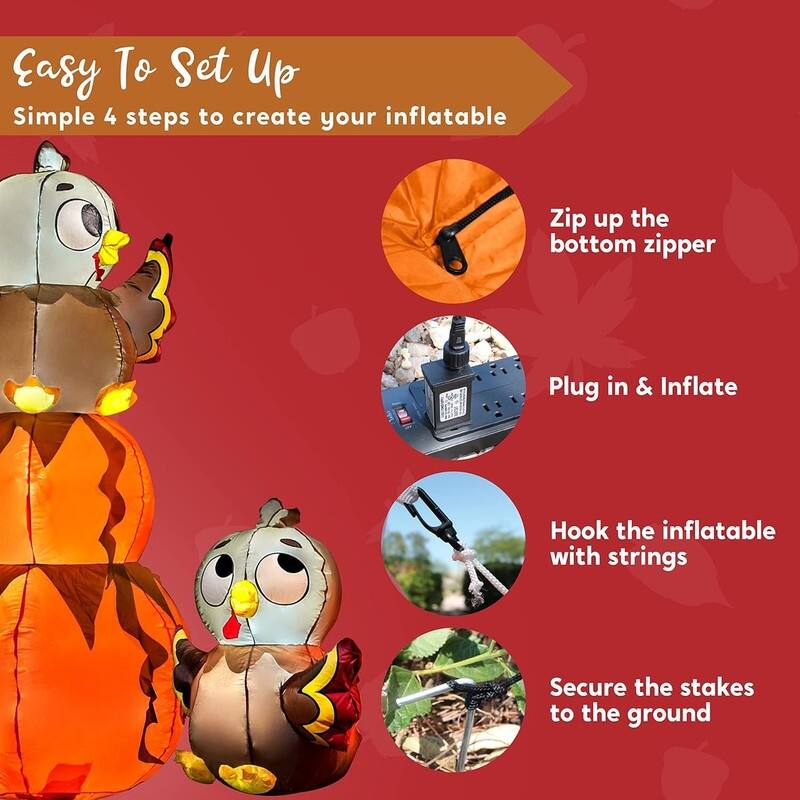 Easy To Set Up
Simple 4 steps to create your inflatable

Zip up the bottom zipper

Plug in & Inflate

Hook the inflatable with strings

Secure the stakes to the ground