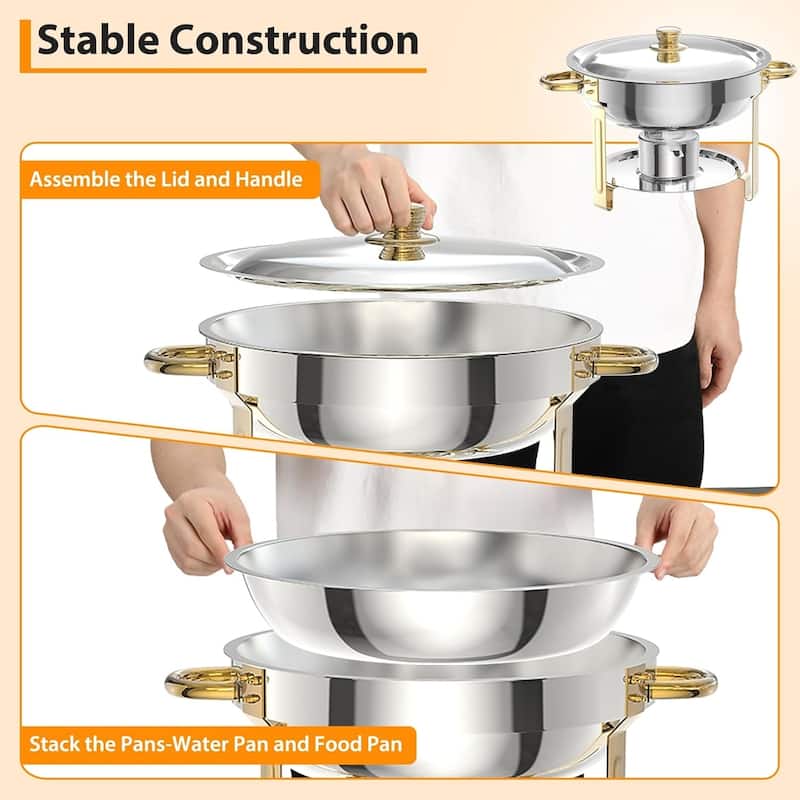 Stable Construction

Assemble the Lid and Handle

Stack the Pans-Water Pan and Food Pan