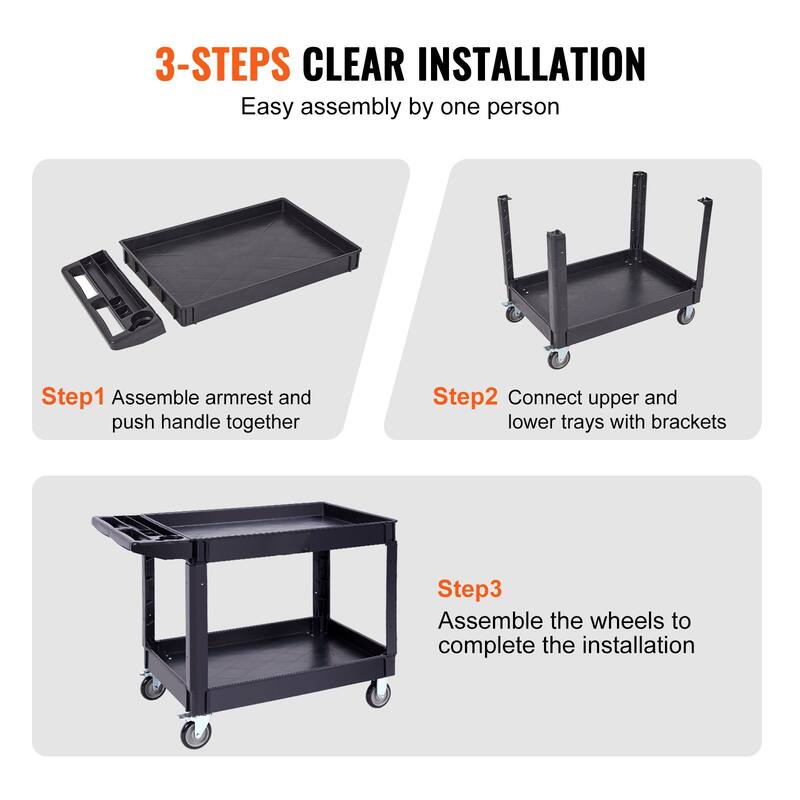 3-STEPS CLEAR INSTALLATION

Easy assembly by one person

Step1 Assemble armrest and push handle together

Step2 Connect upper and lower trays with brackets

Step3
Assemble the wheels to complete the installation